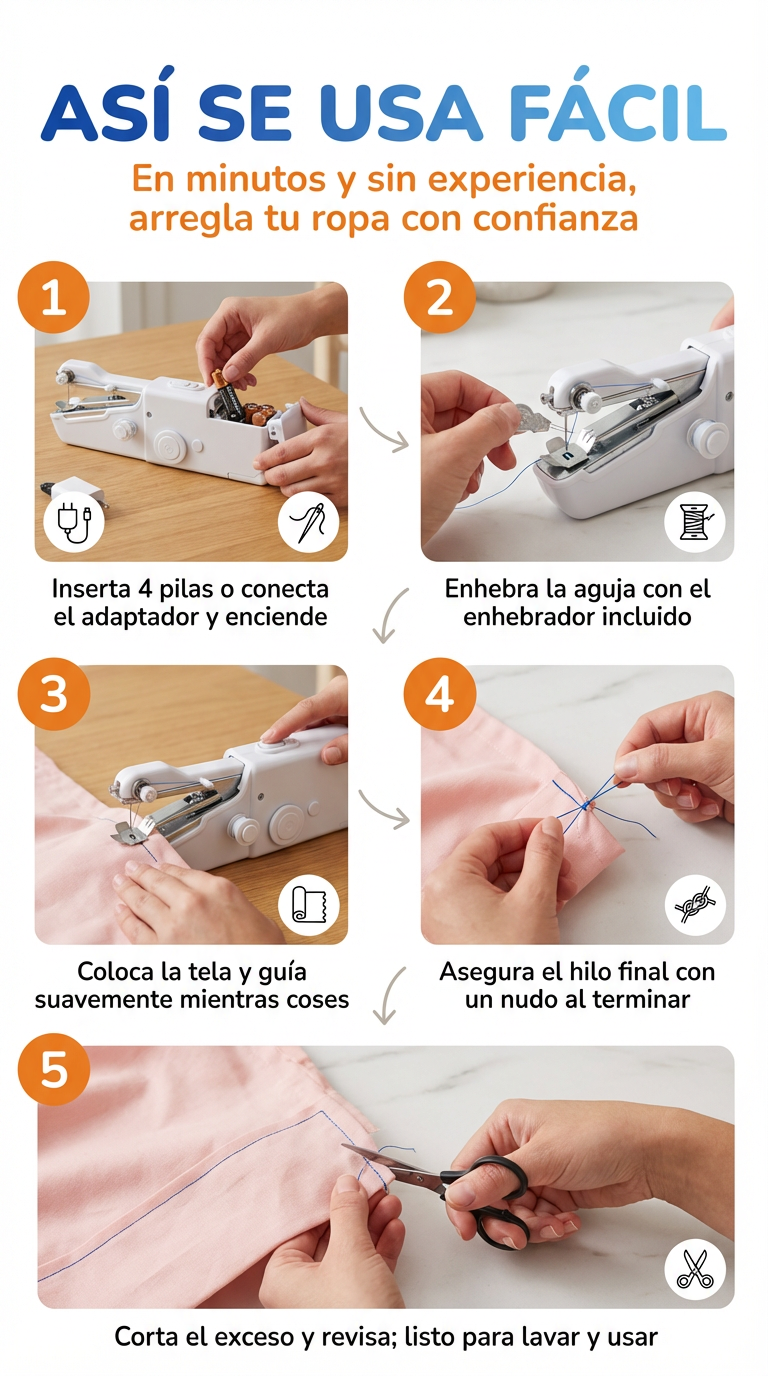 ASÍ SE USA FÁCIL

En minutos y sin experiencia, arregla tu ropa con confianza

1

Inserta 4 pilas o conecta el adaptador y enciende

2

Enhebra la aguja con el enhebrador incluido

3

Coloca la tela y guía suavemente mientras coses

4

Asegura el hilo final con un nudo al terminar

5

Corta el exceso y revisa; listo para lavar y usar