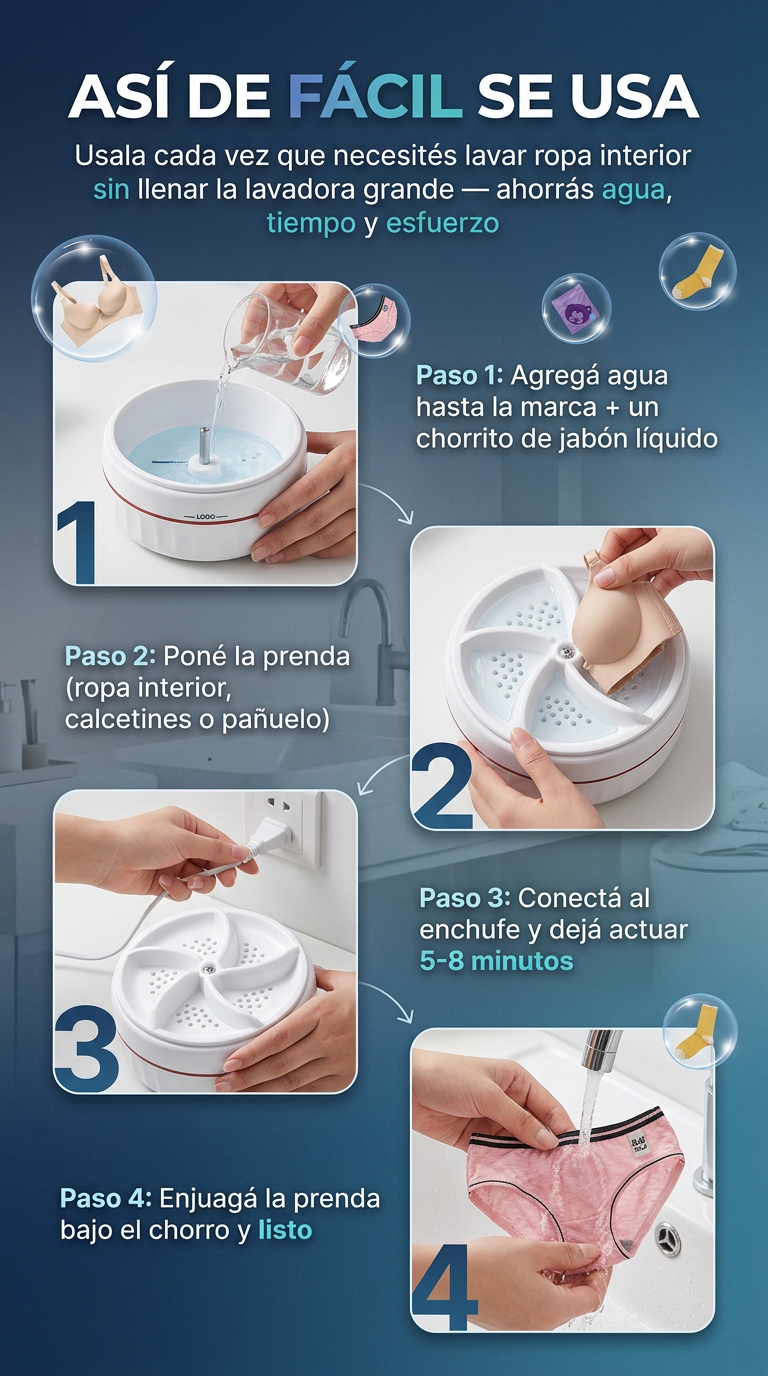 ASÍ DE FÁCIL SE USA

Usala cada vez que necesités lavar ropa interior sin llenar la lavadora grande — ahorrás agua, tiempo y esfuerzo

LOGO

1

Paso 1: Agregá agua hasta la marca + un chorrito de jabón líquido

Paso 2: Poné la prenda (ropa interior, calcetines o pañuelo)

2

3

Paso 3: Conectá al enchufe y dejá actuar 5-8 minutos

Paso 4: Enjuagá la prenda bajo el chorro y listo

4